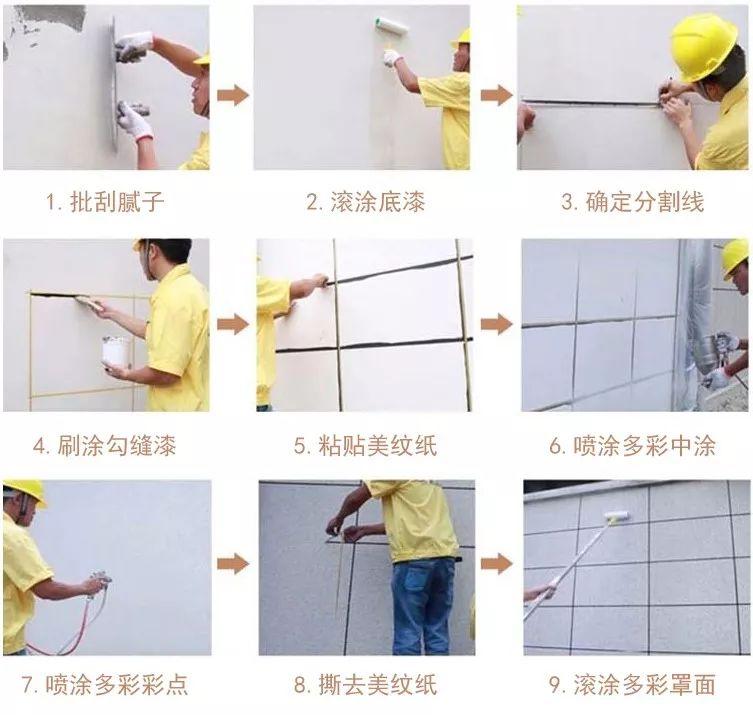 1. 批刮腻子

2. 滚涂底漆

3. 确定分割线

4. 刷涂勾缝漆

5. 粘贴美纹纸

6. 喷涂多彩中涂

7. 喷涂多彩彩点

8. 撕去美纹纸

9. 滚涂多彩罩面